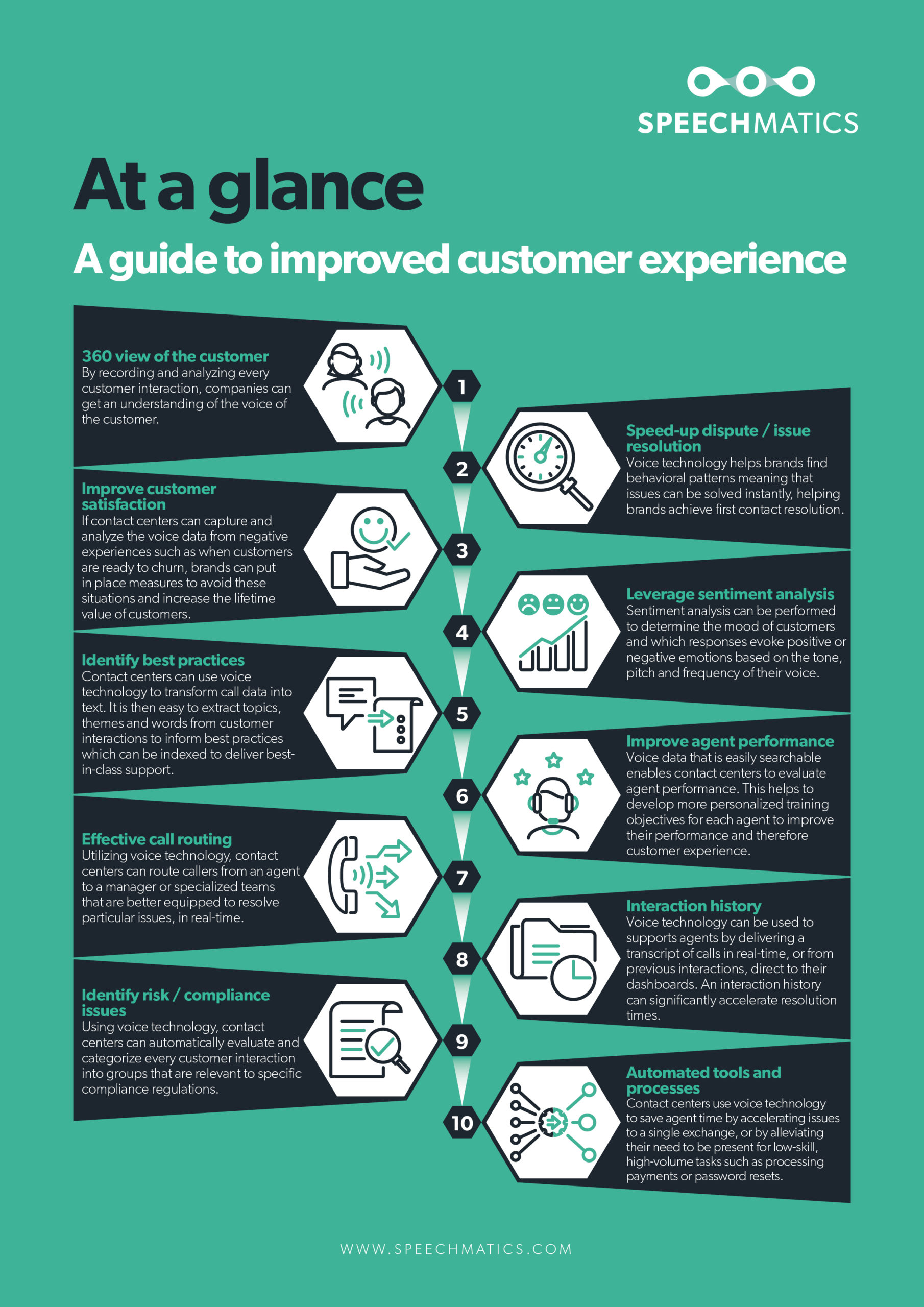 SPEECHMATICS

At a glance

A guide to improved customer experience

1

360 view of the customer
By recording and analyzing every customer interaction, companies can get an understanding of the voice of the customer.

2

Speed-up dispute / issue resolution
Voice technology helps brands find behavioral patterns meaning that issues can be solved instantly, helping brands achieve first contact resolution.

3

Improve customer satisfaction
If contact centers can capture and analyze the voice data from negative experiences such as when customers are ready to churn, brands can put in place measures to avoid these situations and increase the lifetime value of customers.

4

Leverage sentiment analysis
Sentiment analysis can be performed to determine the mood of customers and which responses evoke positive or negative emotions based on the tone, pitch and frequency of their voice.

5

Identify best practices
Contact centers can use voice technology to transform call data into text. It is then easy to extract topics, themes and words from customer interactions to inform best practices which can be indexed to deliver best-in-class support.

6

Improve agent performance
Voice data that is easily searchable enables contact centers to evaluate agent performance. This helps to develop more personalized training objectives for each agent to improve their performance and therefore customer experience.

7

Effective call routing
Utilizing voice technology, contact centers can route callers from an agent to a manager or specialized teams that are better equipped to resolve particular issues, in real-time.

8

Interaction history
Voice technology can be used to supports agents by delivering a transcript of calls in real-time, or from previous interactions, direct to their dashboards. An interaction history can significantly accelerate resolution times.

9

Identify risk / compliance issues
Using voice technology, contact centers can automatically evaluate and categorize every customer interaction into groups that are relevant to specific compliance regulations.

10

Automated tools and processes
Contact centers use voice technology to save agent time by accelerating issues to a single exchange, or by alleviating their need to be present for low-skill, high-volume tasks such as processing payments or password resets.

WWW.SPEECHMATICS.COM